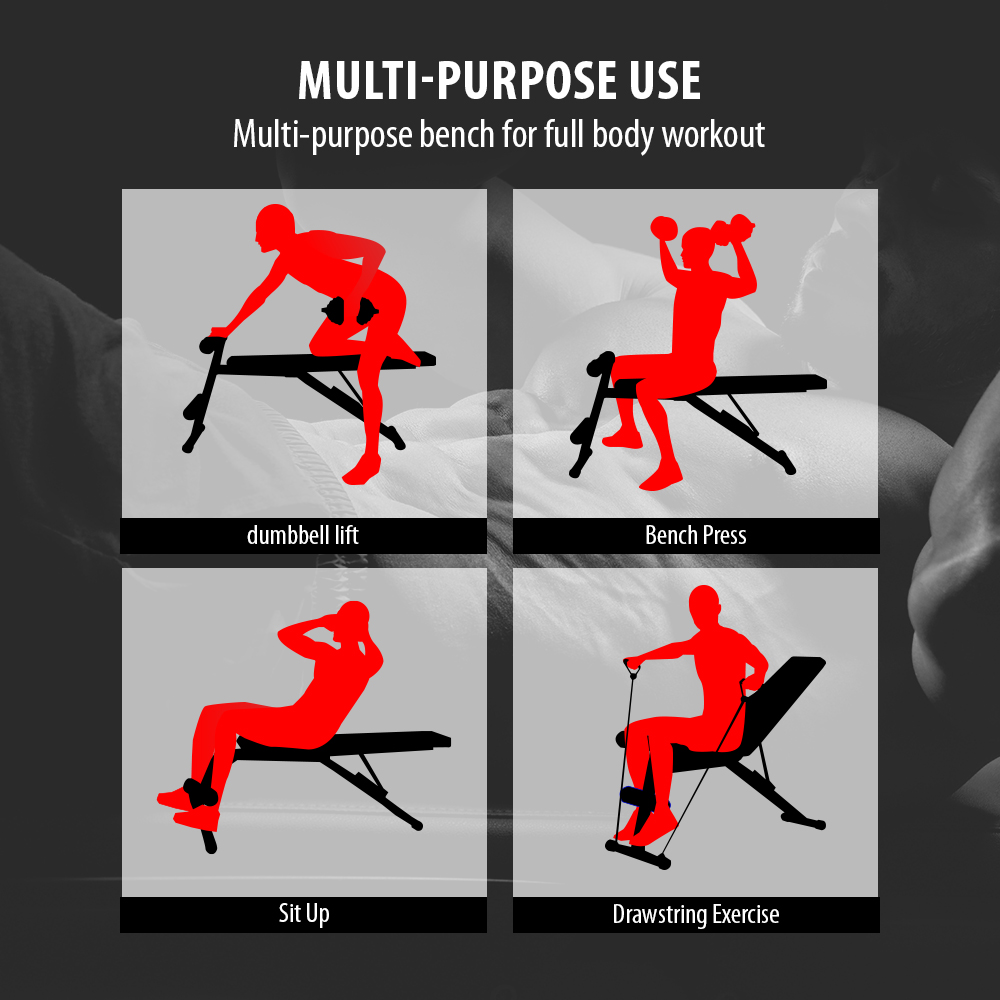 MULTI-PURPOSE USE
Multi-purpose bench for full body workout

dumbbell lift

Bench Press

Sit Up

Drawstring Exercise