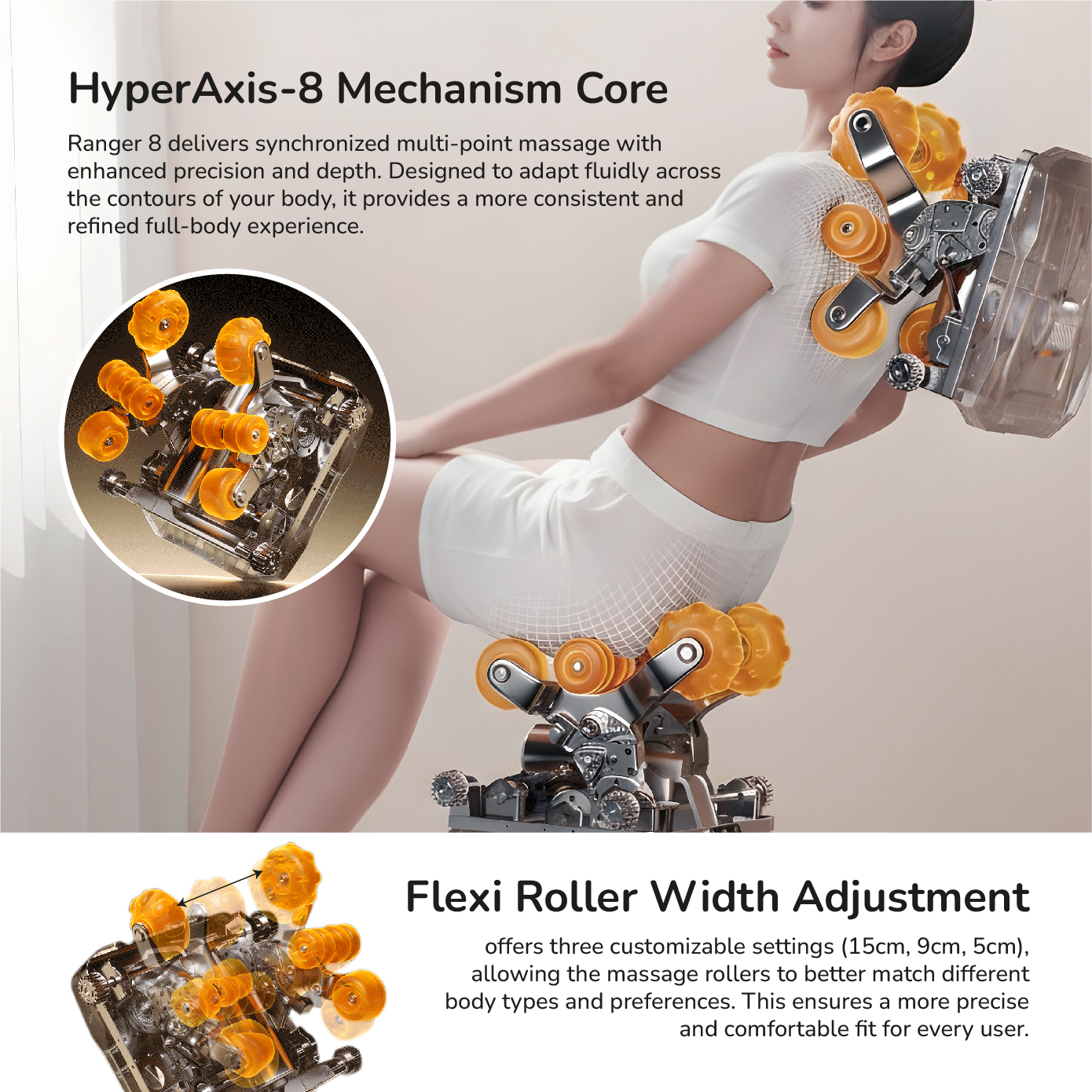 HyperAxis-8 Mechanism Core

Ranger 8 delivers synchronized multi-point massage with enhanced precision and depth. Designed to adapt fluidly across the contours of your body, it provides a more consistent and refined full-body experience.

Flexi Roller Width Adjustment

offers three customizable settings (15cm, 9cm, 5cm), allowing the massage rollers to better match different body types and preferences. This ensures a more precise and comfortable fit for every user.